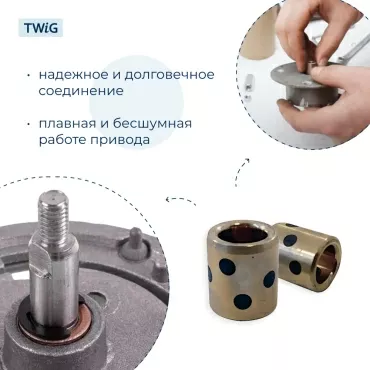 TWiG

· надежное и долговечное соединение

· плавная и бесшумная работе привода