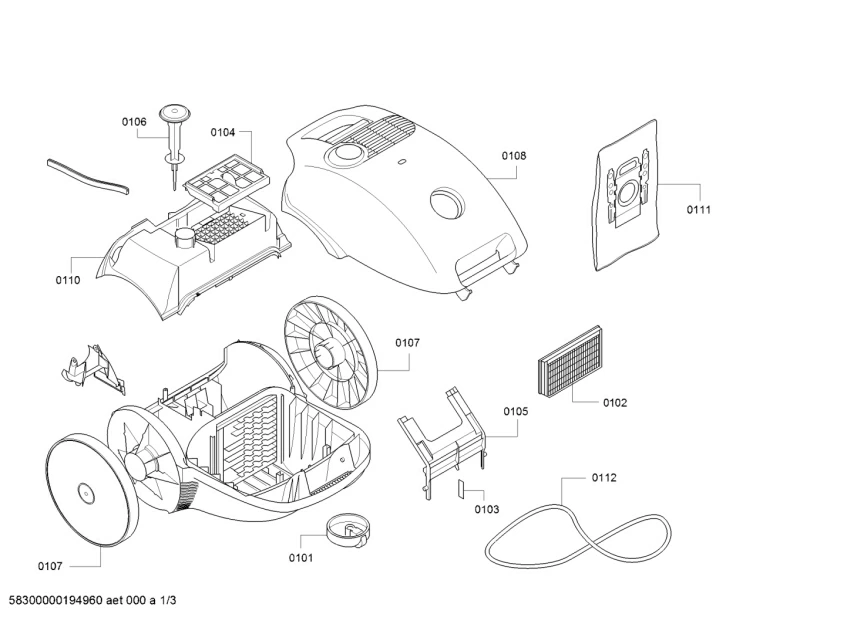 0106
0104
0108
0111
0110
0107
0102
0105
0103
0112
0107
0101
58300000194960 aet 000 a 1/3