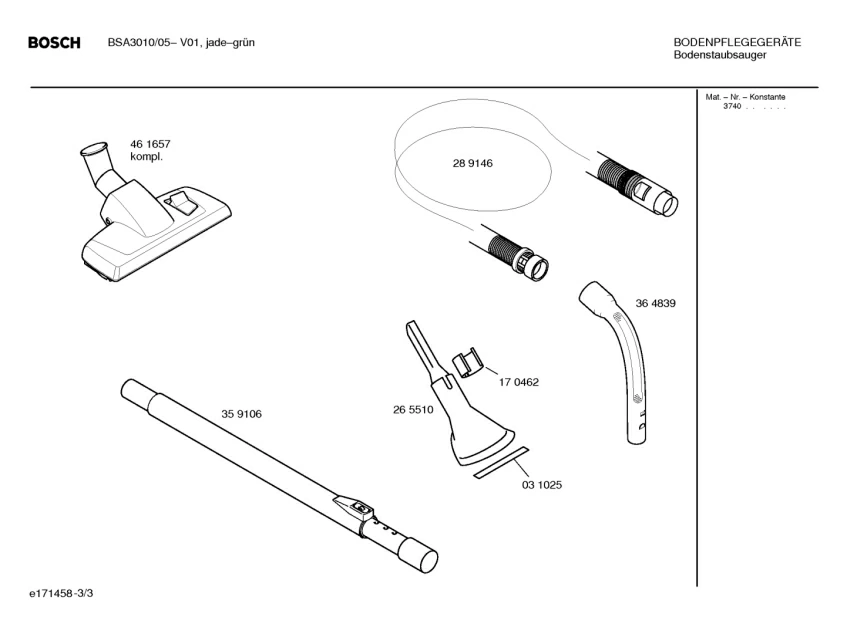 BOSCH BSA3010/05– V01, jade–grün

BODENPFLEGEGERÄTE
Bodenstaubsauger

Mat. – Nr. – Konstante
3740 . . . . . .

46 1657
kompl.

28 9146

36 4839

17 0462

26 5510

35 9106

03 1025

e171458-3/3