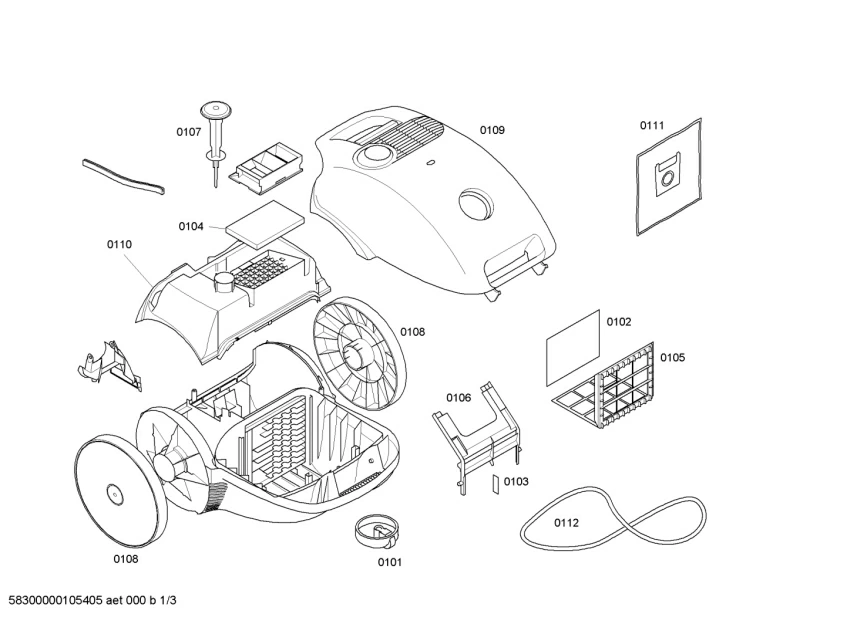 0107

0109

0111

0104

0110

0108

0102

0105

0106

0103

0112

0108

0101

58300000105405 aet 000 b 1/3