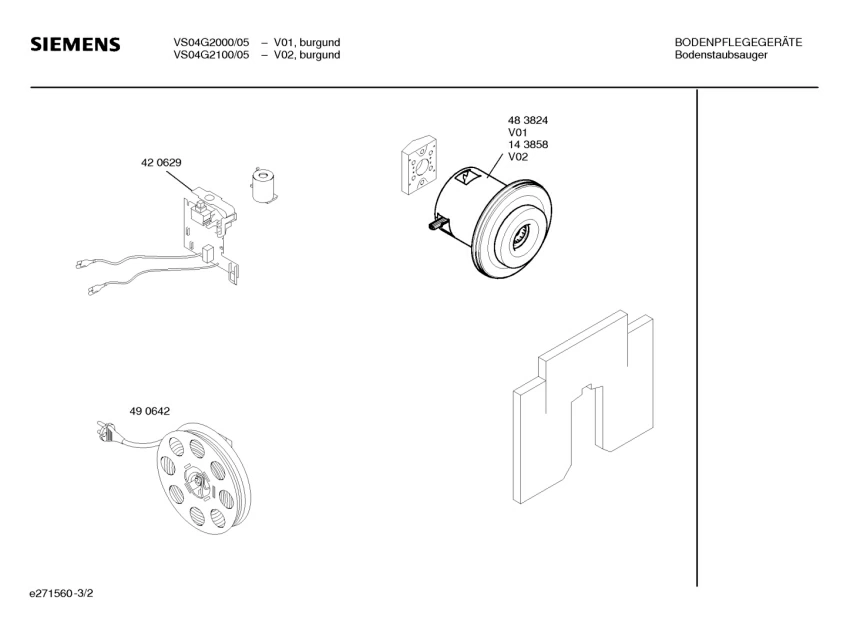 SIEMENS

VS04G2000/05 – V01, burgund
VS04G2100/05 – V02, burgund

BODENPFLEGEGERÄTE
Bodenstaubsauger

42 0629

48 3824
V01
14 3858
V02

49 0642

e271560-3/2